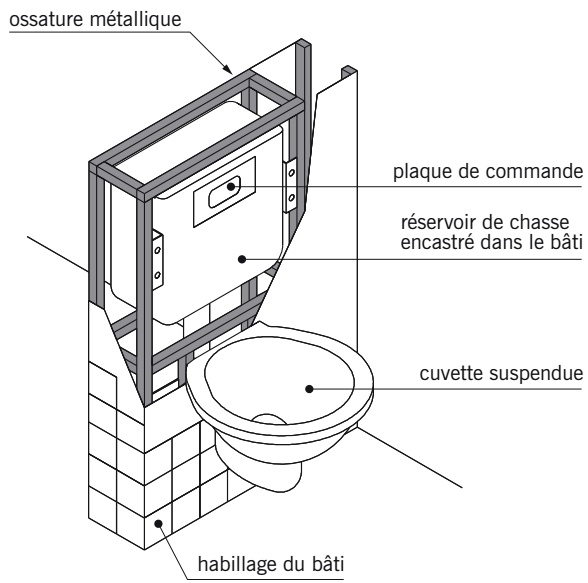 ossature métallique

plaque de commande

réservoir de chasse
encastré dans le bâti

cuvette suspendue

habillage du bâti